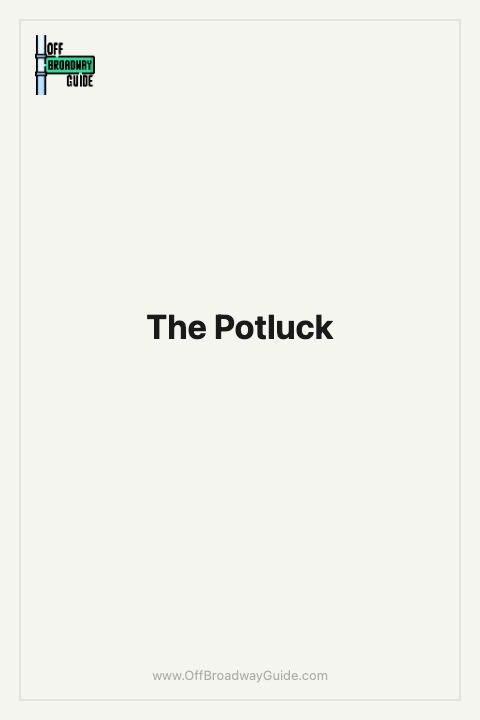 OFF
BROADWAY
GUIDE

The Potluck

www.OffBroadwayGuide.com